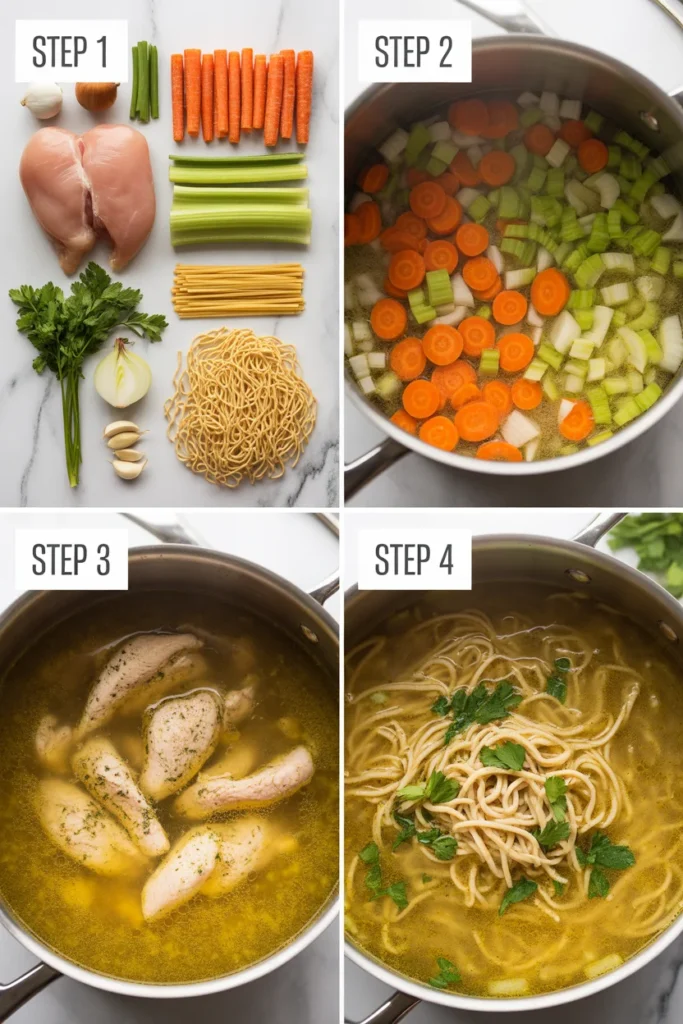 STEP 1

STEP 2

STEP 3

STEP 4