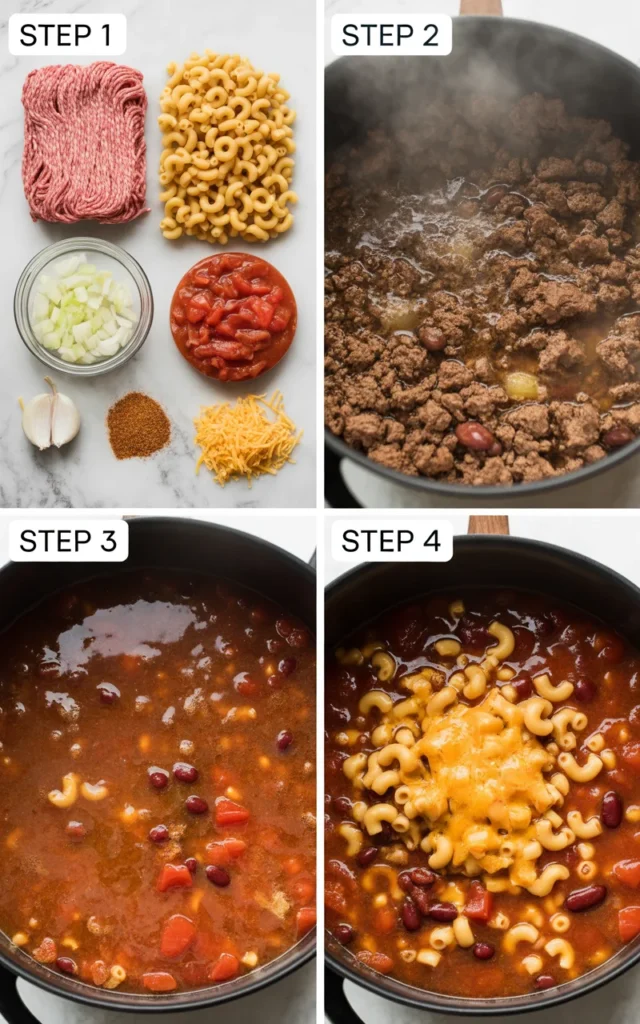 STEP 1

STEP 2

STEP 3

STEP 4