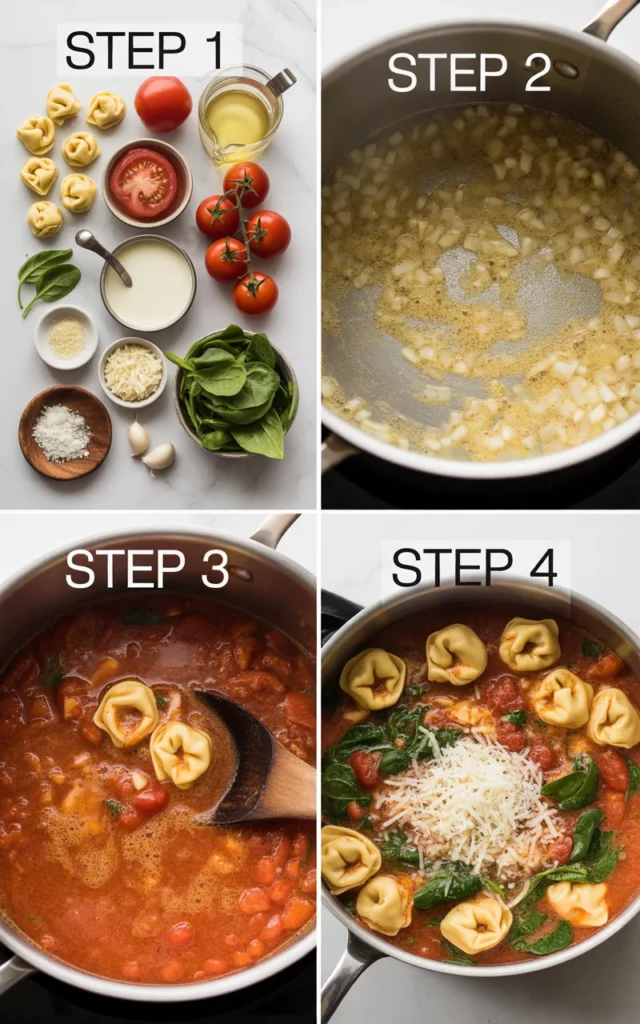 STEP 1

STEP 2

STEP 3

STEP 4